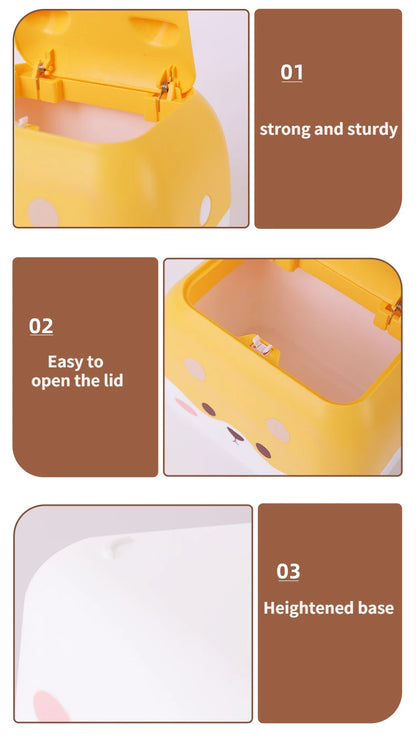 01

strong and sturdy

02

Easy to open the lid

03

Heightened base