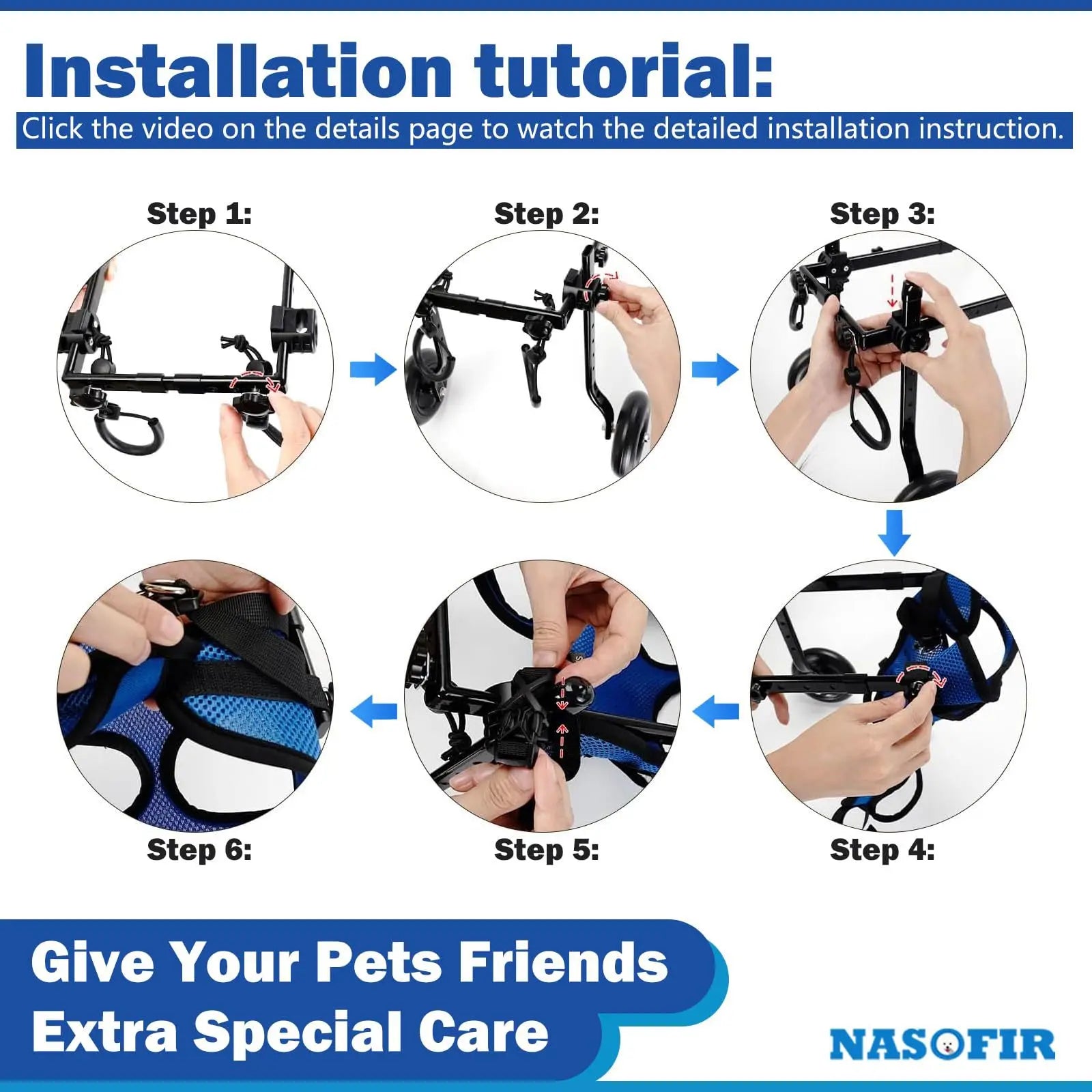 Installation tutorial:

Click the video on the details page to watch the detailed installation instruction.

Step 1:

Step 2:

Step 3:

Step 6:

Step 5:

Step 4:

Give Your Pets Friends Extra Special Care

NASOFIR