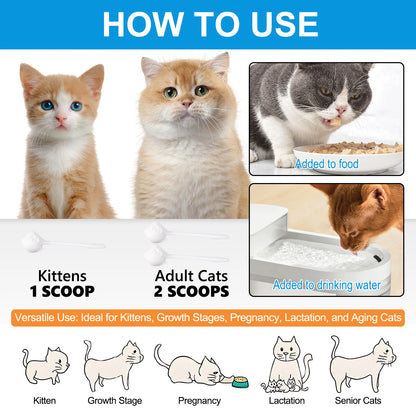 HOW TO USE

Added to food

Added to drinking water

Kittens
1 SCOOP

Adult Cats
2 SCOOPS

Versatile Use: Ideal for Kittens, Growth Stages, Pregnancy, Lactation, and Aging Cats

Kitten

Growth Stage

Pregnancy

Lactation

Senior Cats