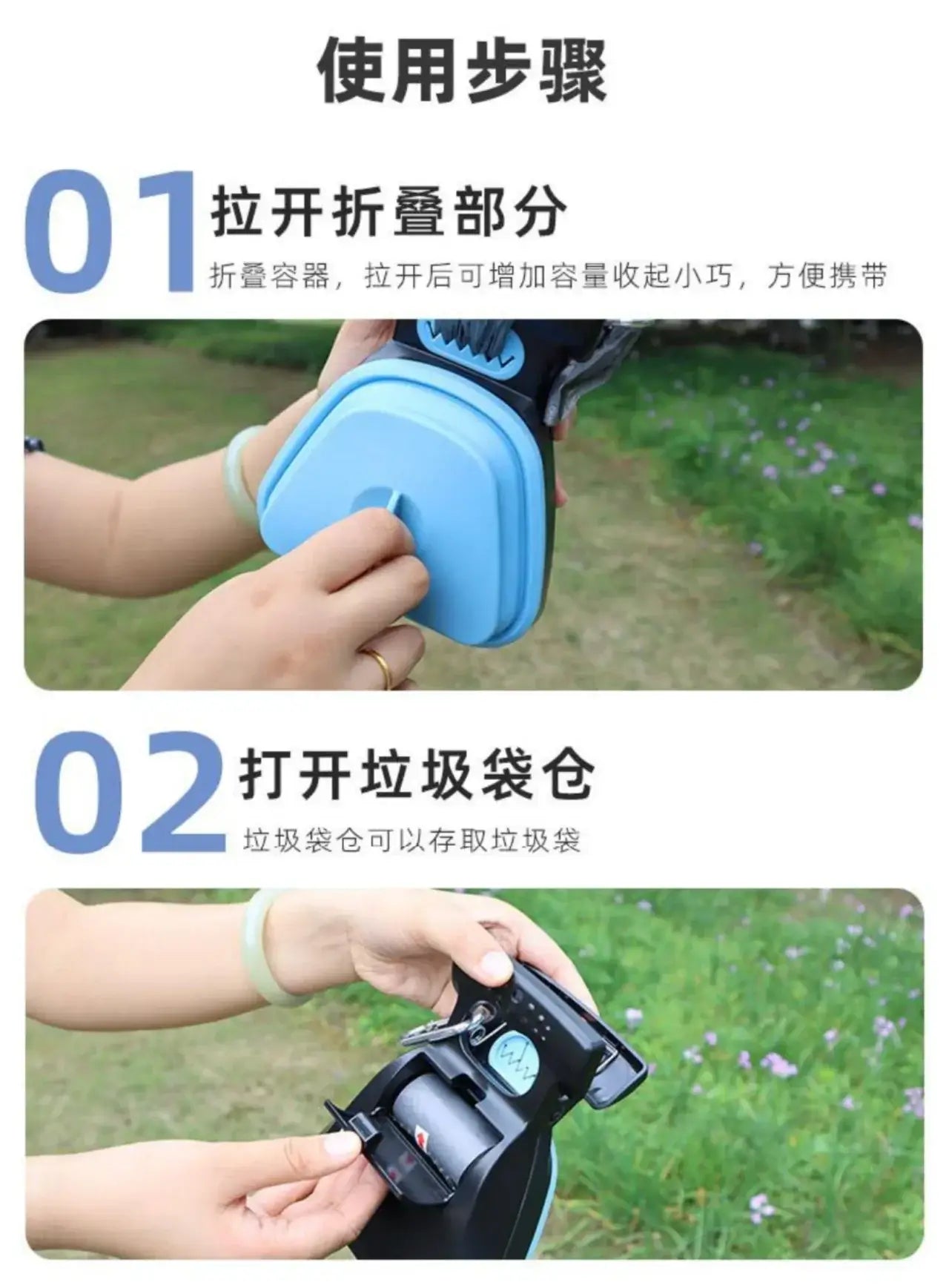 使用步骤

01 拉开折叠部分

折叠容器，拉开后可增加容量收起小巧，方便携带

02 打开垃圾袋仓

垃圾袋仓可以存取垃圾袋