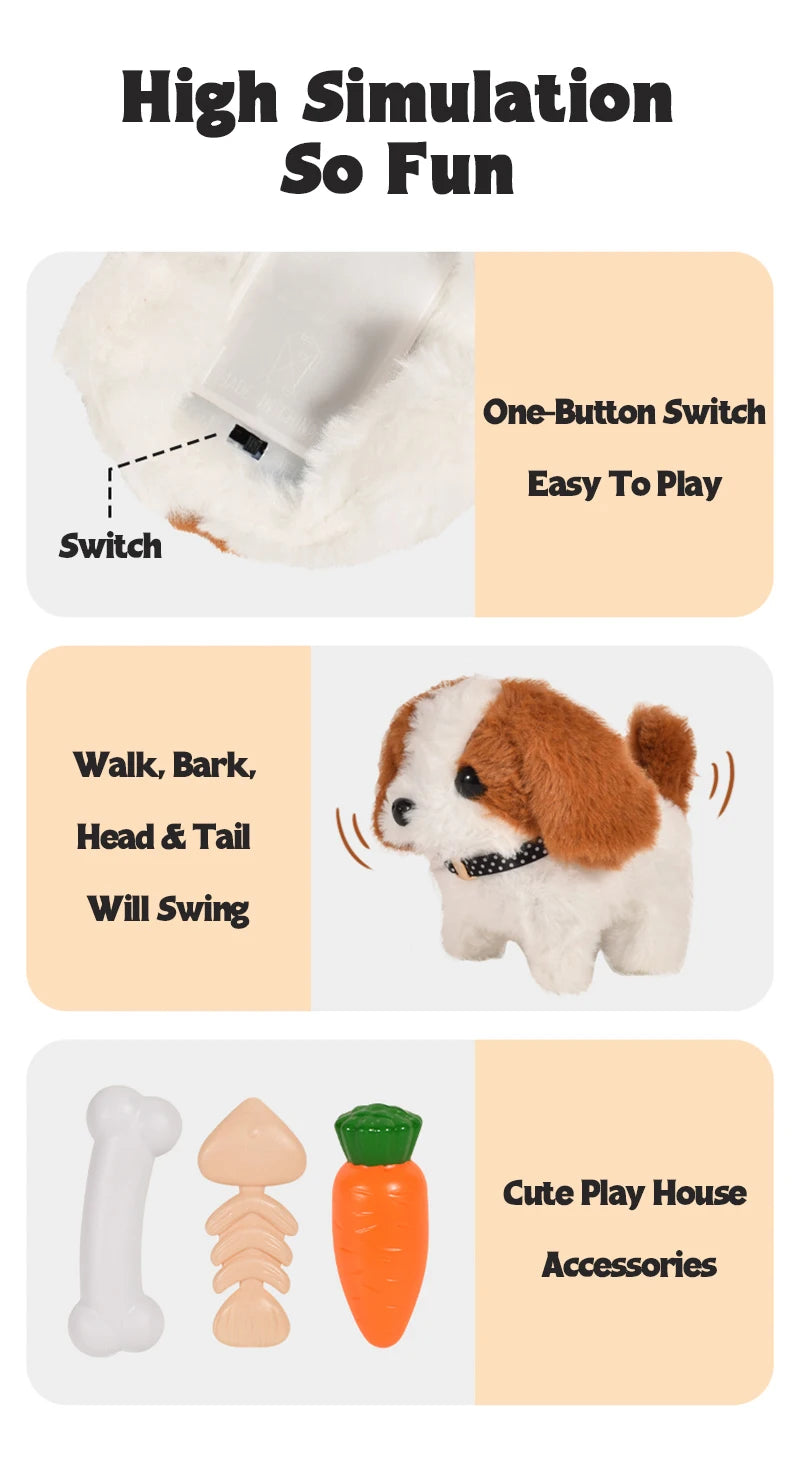 High Simulation
So Fun

Switch

One-Button Switch

Easy To Play

Walk, Bark,

Head & Tail

Will Swing

Cute Play House

Accessories