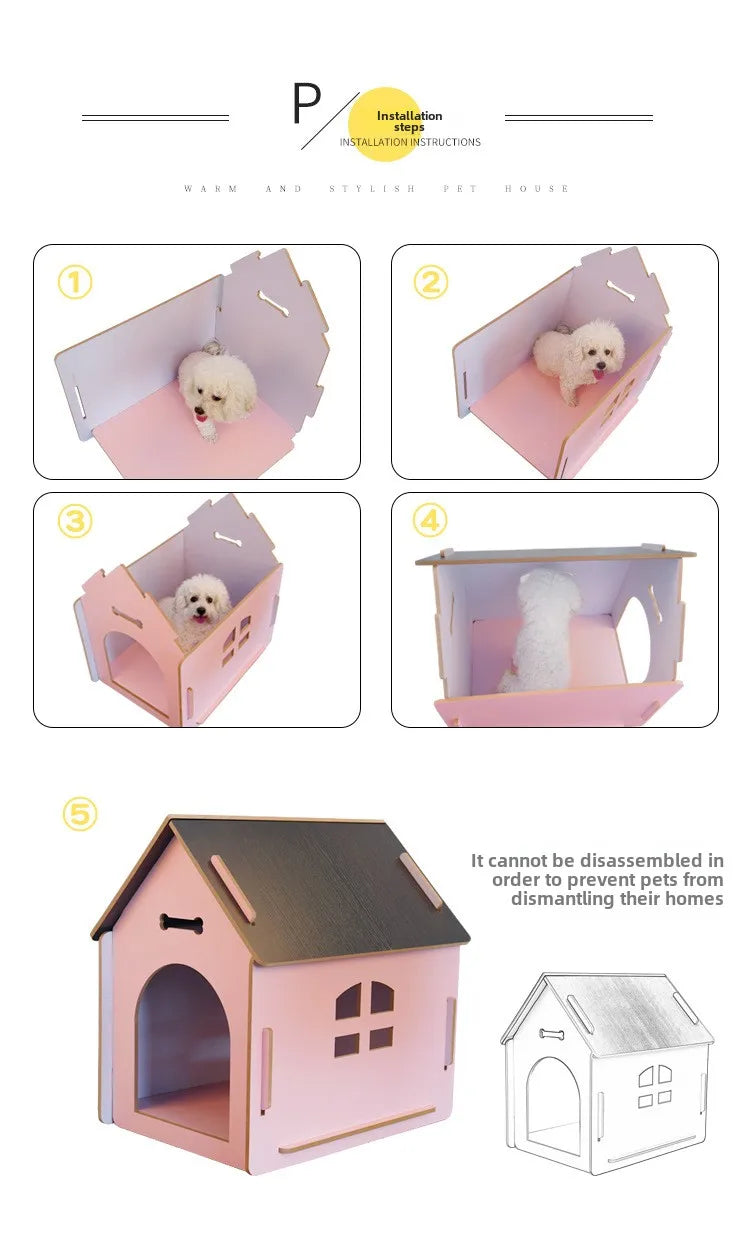 P

Installation steps
INSTALLATION INSTRUCTIONS

WARM AND STYLISH PET HOUSE

①

②

③

④

⑤

It cannot be disassembled in order to prevent pets from dismantling their homes