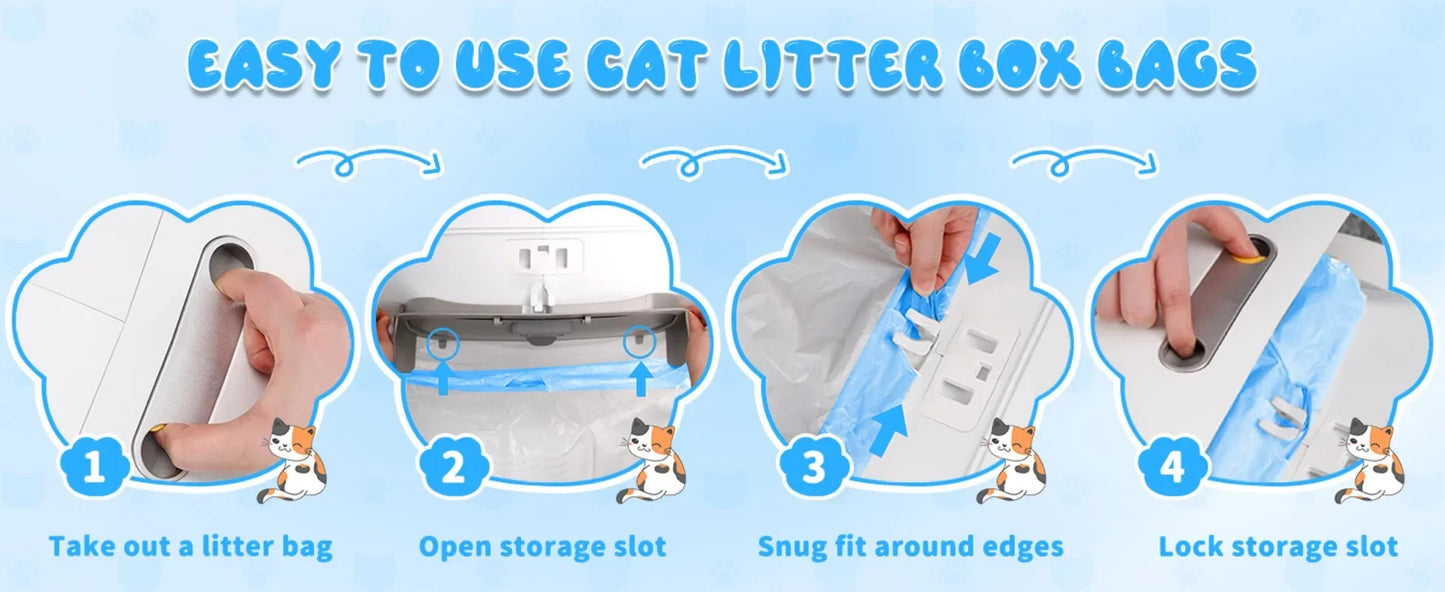 EASY TO USE CAT LITTER BOX BAGS

1
Take out a litter bag

2
Open storage slot

3
Snug fit around edges

4
Lock storage slot