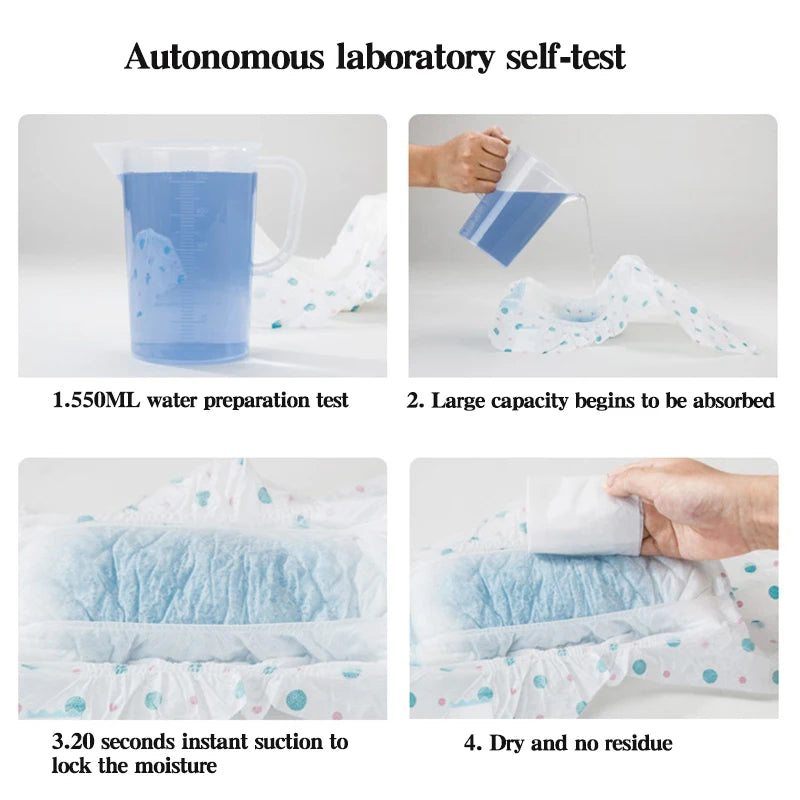 Autonomous laboratory self-test

1.550ML water preparation test

2. Large capacity begins to be absorbed

3.20 seconds instant suction to lock the moisture

4. Dry and no residue