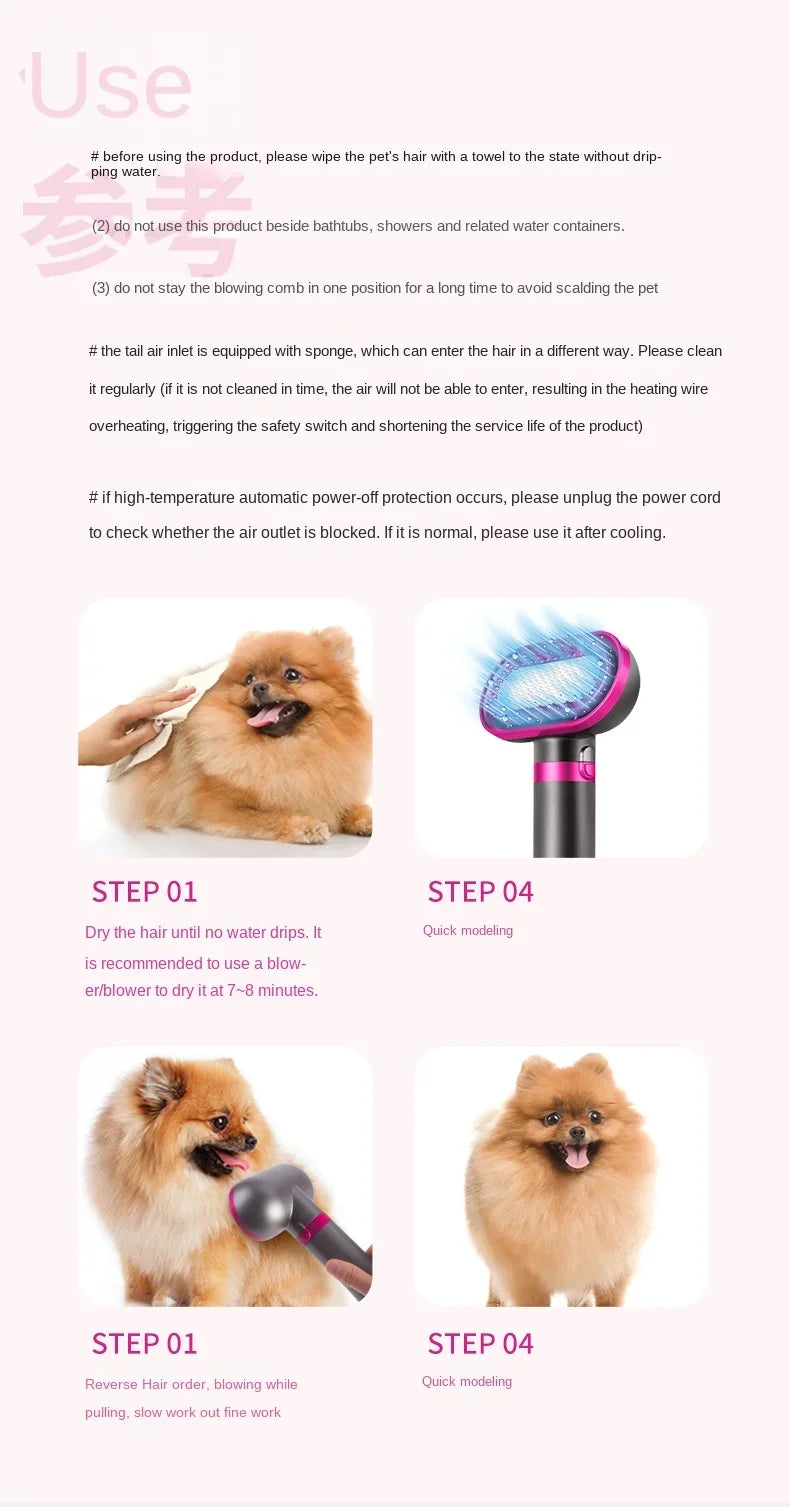 Use

参考

# before using the product, please wipe the pet's hair with a towel to the state without dripping water.

(2) do not use this product beside bathtubs, showers and related water containers.

(3) do not stay the blowing comb in one position for a long time to avoid scalding the pet

# the tail air inlet is equipped with sponge, which can enter the hair in a different way. Please clean it regularly (if it is not cleaned in time, the air will not be able to enter, resulting in the heating wire overheating, triggering the safety switch and shortening the service life of the product)

# if high-temperature automatic power-off protection occurs, please unplug the power cord to check whether the air outlet is blocked. If it is normal, please use it after cooling.

STEP 01

Dry the hair until no water drips. It is recommended to use a blower/blower to dry it at 7~8 minutes.

STEP 04

Quick modeling

STEP 01

Reverse Hair order, blowing while pulling, slow work out fine work

STEP 04

Quick modeling