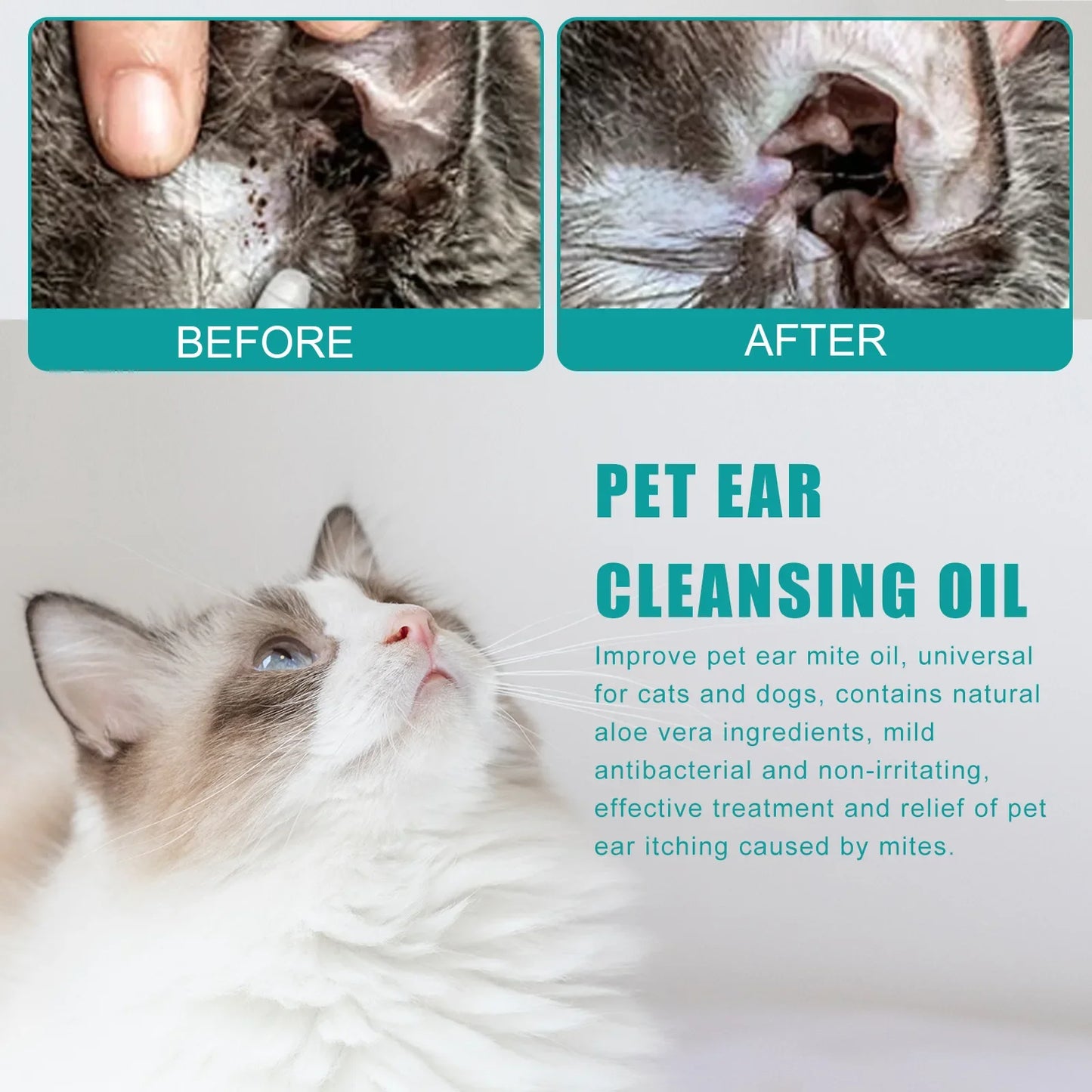 BEFORE

AFTER

PET EAR CLEANSING OIL

Improve pet ear mite oil, universal for cats and dogs, contains natural aloe vera ingredients, mild antibacterial and non-irritating, effective treatment and relief of pet ear itching caused by mites.