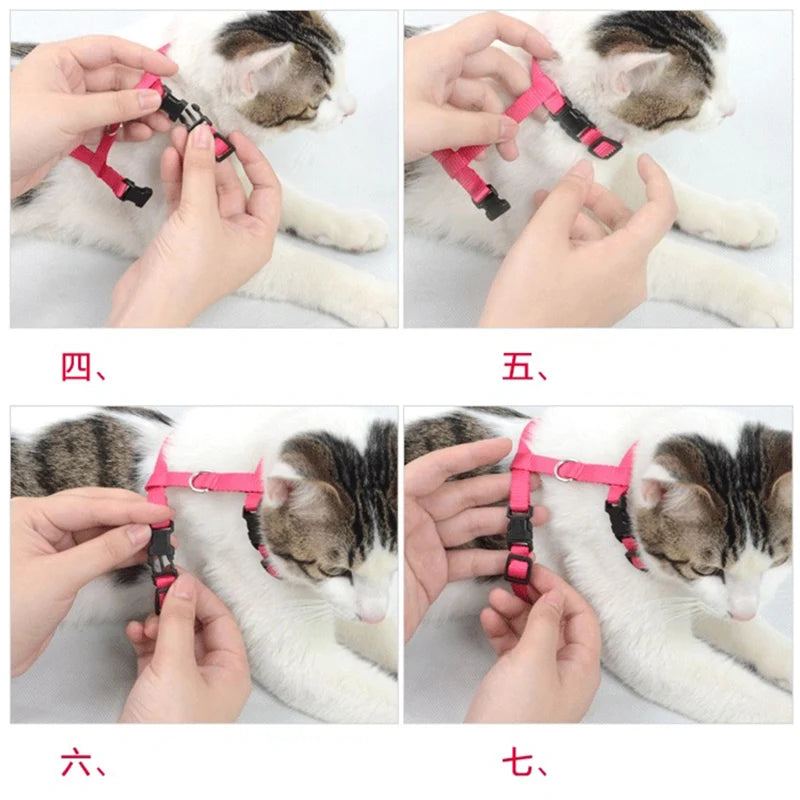 四、

五、

六、

七、