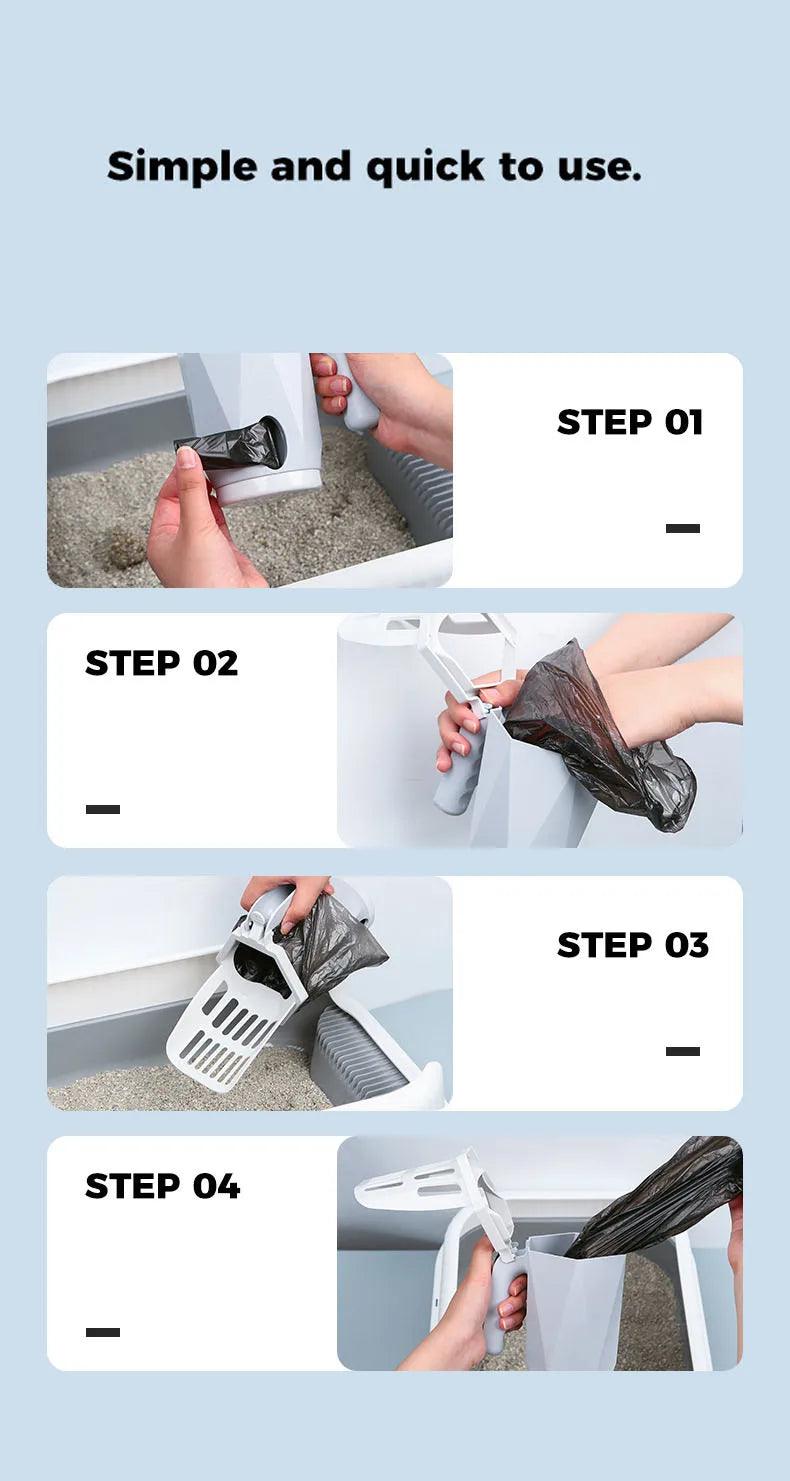 Simple and quick to use.

STEP 01

STEP 02

STEP 03

STEP 04