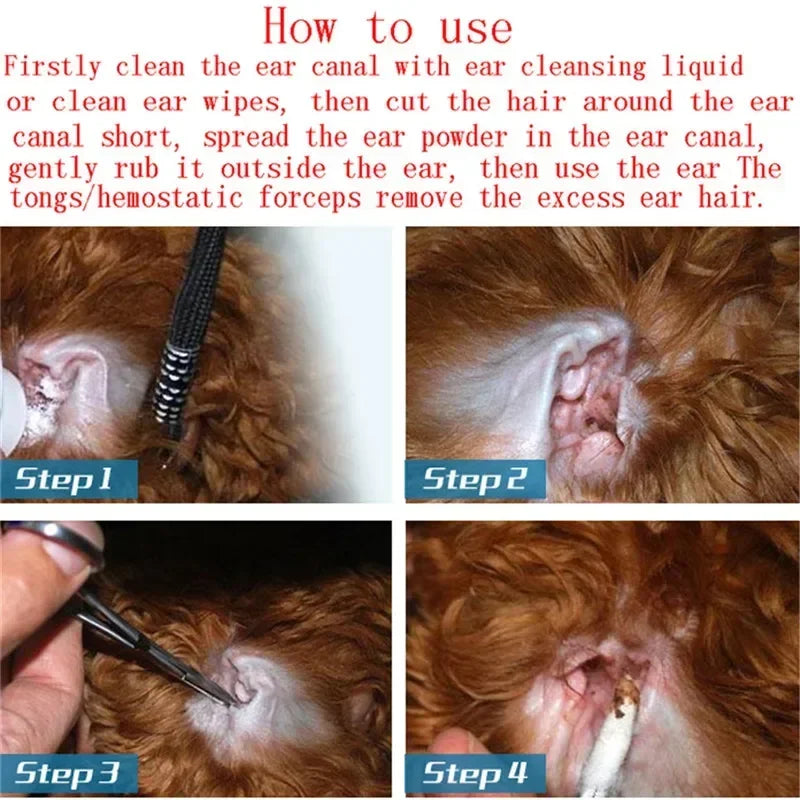 How to use

Firstly clean the ear canal with ear cleansing liquid or clean ear wipes, then cut the hair around the ear canal short, spread the ear powder in the ear canal, gently rub it outside the ear, then use the ear The tongs/hemostatic forceps remove the excess ear hair.

Step 1

Step 2

Step 3

Step 4