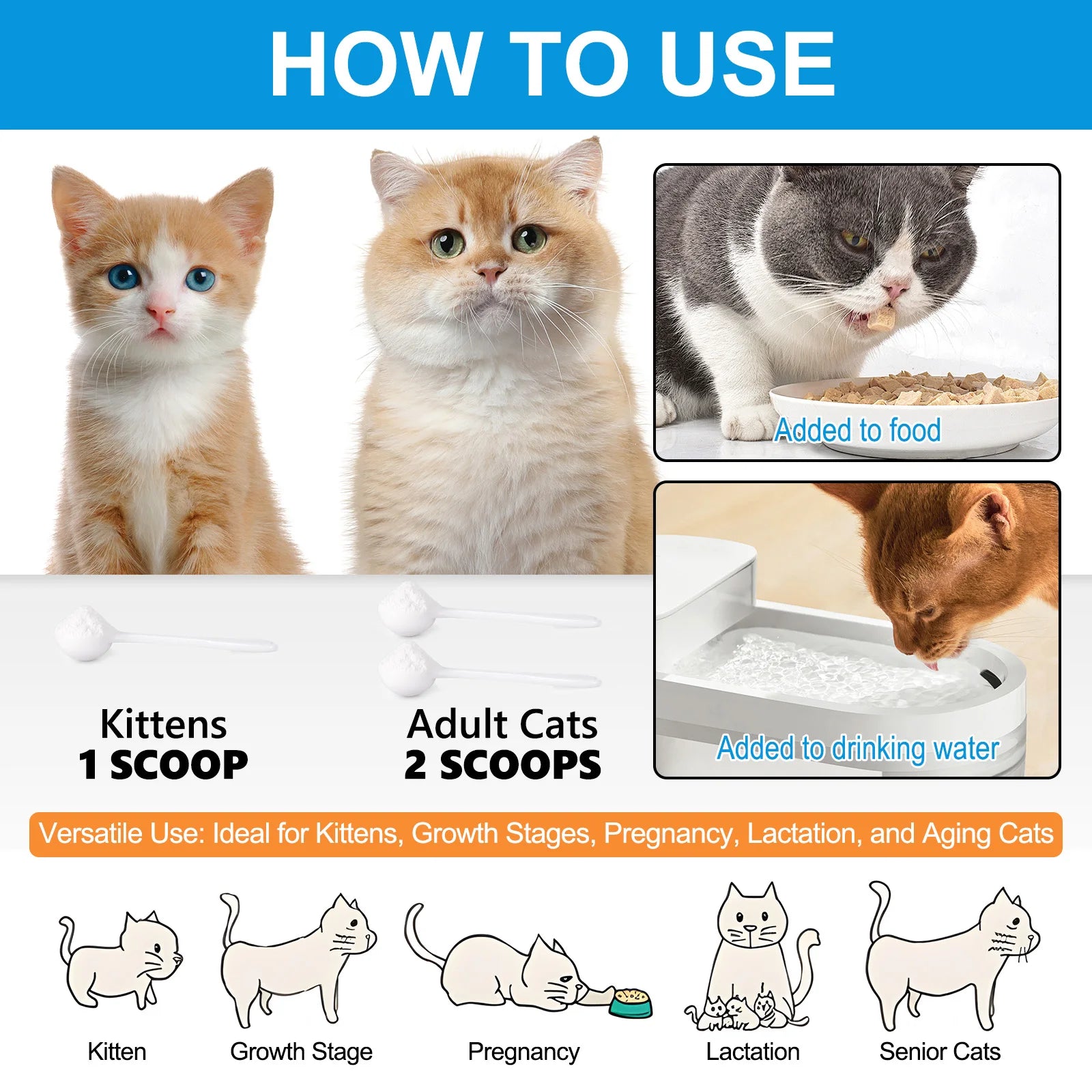 HOW TO USE

Added to food

Added to drinking water

Kittens
1 SCOOP

Adult Cats
2 SCOOPS

Versatile Use: Ideal for Kittens, Growth Stages, Pregnancy, Lactation, and Aging Cats

Kitten

Growth Stage

Pregnancy

Lactation

Senior Cats