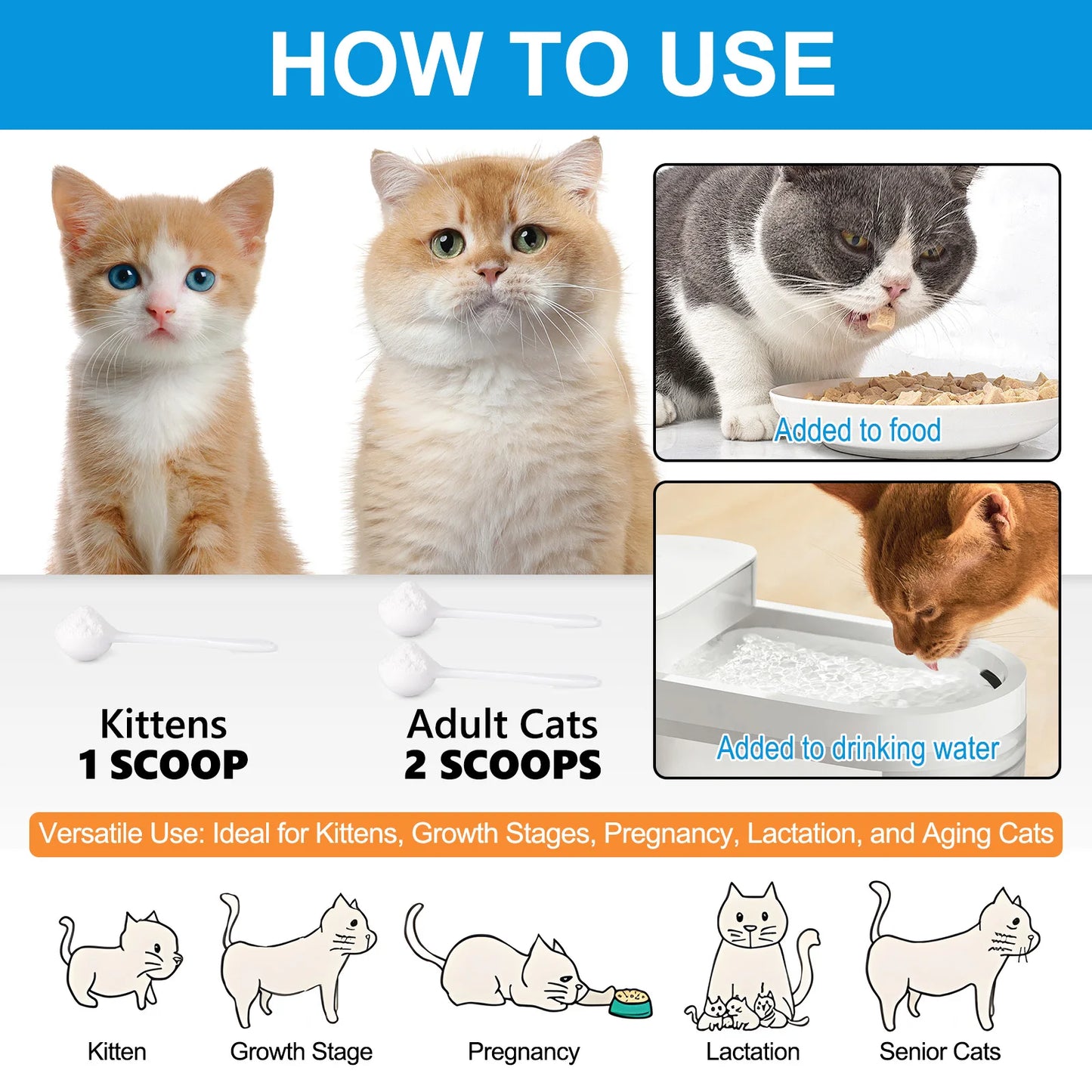 HOW TO USE

Added to food

Added to drinking water

Kittens
1 SCOOP

Adult Cats
2 SCOOPS

Versatile Use: Ideal for Kittens, Growth Stages, Pregnancy, Lactation, and Aging Cats

Kitten

Growth Stage

Pregnancy

Lactation

Senior Cats